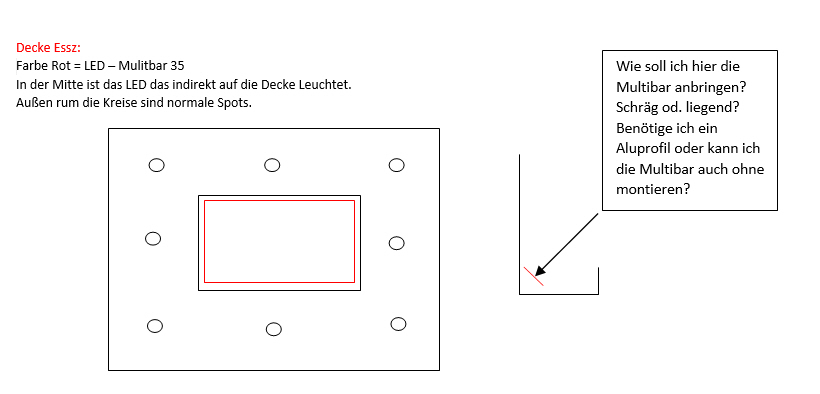 Decke Essz:
Farbe Rot = LED – Mulitbar 35
In der Mitte ist das LED das indirekt auf die Decke Leuchtet.
Außen rum die Kreise sind normale Spots.

Wie soll ich hier die Multibar anbringen? Schräg od. liegend? Benötige ich ein Aluprofil oder kann ich die Multibar auch ohne montieren?