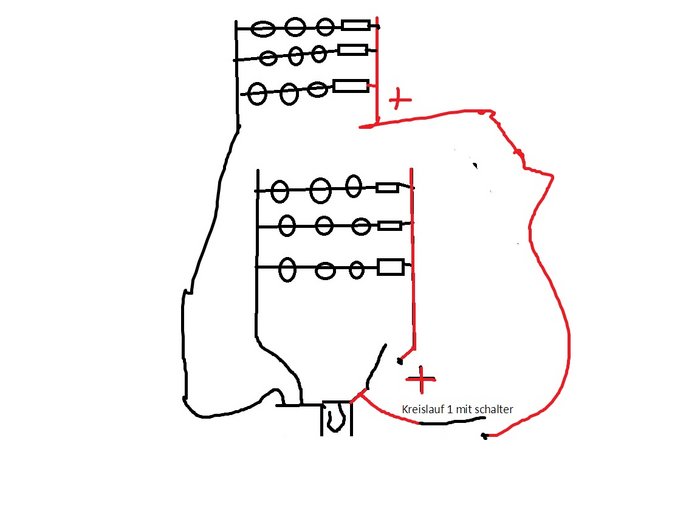 +

+

Kreislauf 1 mit schalter